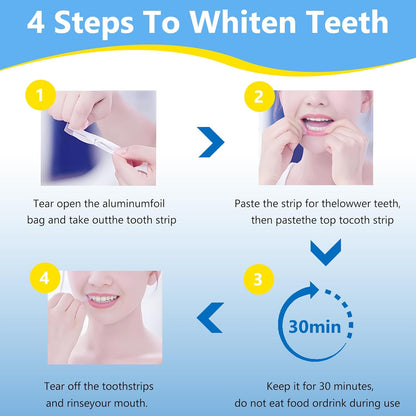 4 Steps To Whiten Teeth

1

Tear open the aluminumfoil bag and take outthe tooth strip

2

Paste the strip for thelowwer teeth, then pastethe top tocoth strip

3

30min

Keep it for 30 minutes, do not eat food ordrink during use

4

Tear off the toothstrips and rinseyour mouth.